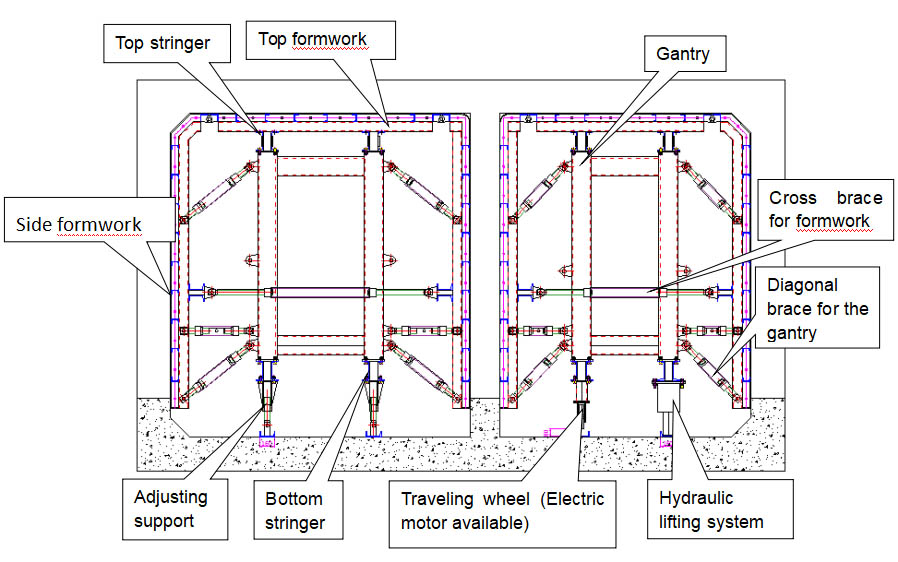 Top stringer

Top formwork

Gantry

Side formwork

Cross brace for formwork

Diagonal brace for the gantry

Adjusting support

Bottom stringer

Traveling wheel (Electric motor available)

Hydraulic lifting system