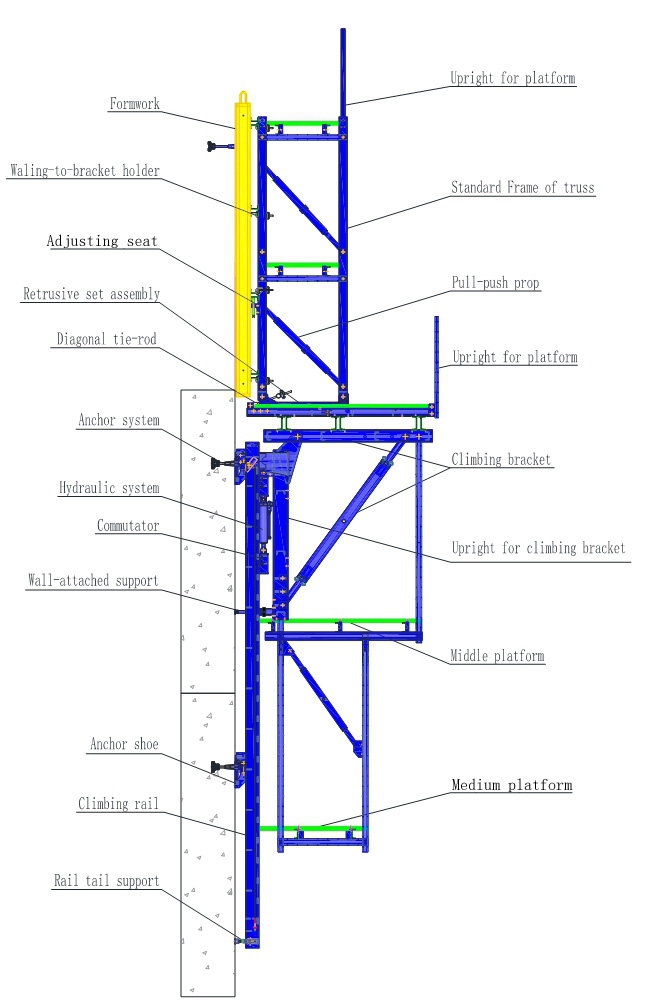 Formwork
Waling-to-bracket holder
Adjusting seat
Retrusive set assembly
Diagonal tie-rod
Anchor system
Hydraulic system
Commutator
Wall-attached support
Anchor shoe
Climbing rail
Rail tail support
Upright for platform
Standard Frame of truss
Pull-push prop
Upright for platform
Climbing bracket
Upright for climbing bracket
Middle platform
Medium platform